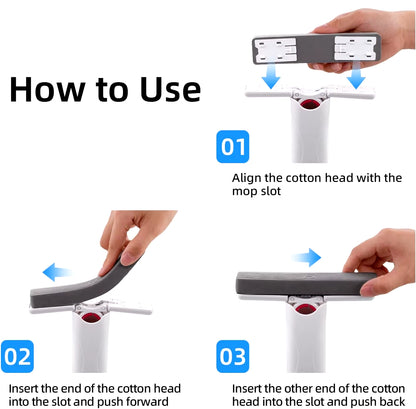 How to Use

01

Align the cotton head with the mop slot

02

Insert the end of the cotton head into the slot and push forward

03

Insert the other end of the cotton head into the slot and push back