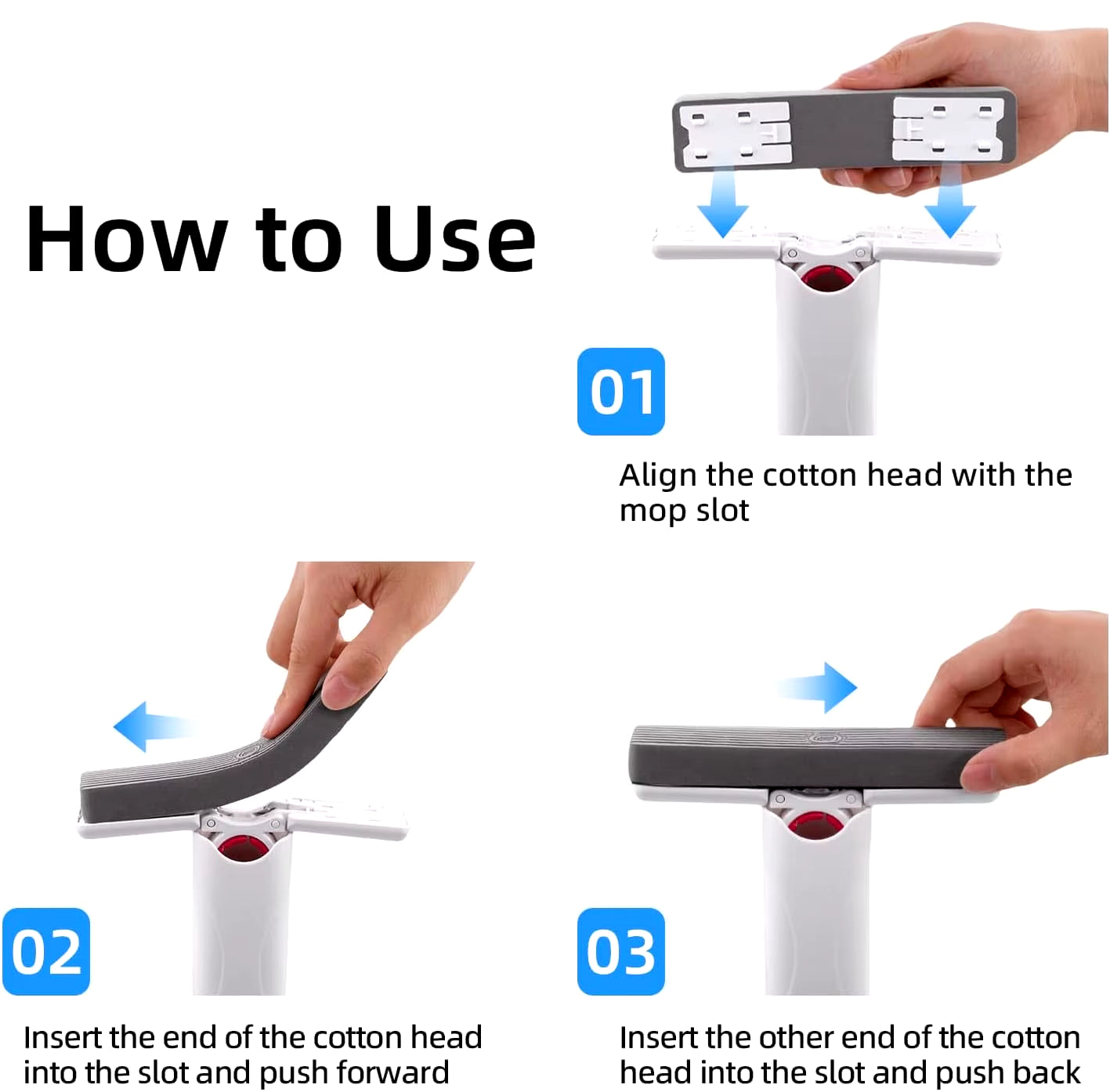 How to Use

01

Align the cotton head with the mop slot

02

Insert the end of the cotton head into the slot and push forward

03

Insert the other end of the cotton head into the slot and push back